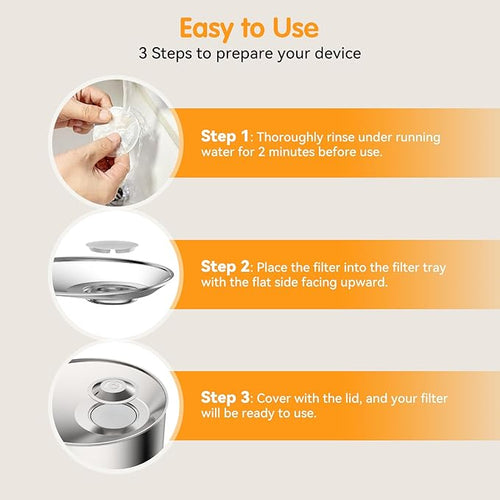 Easy to Use
3 Steps to prepare your device

Step 1: Thoroughly rinse under running water for 2 minutes before use.

Step 2: Place the filter into the filter tray with the flat side facing upward.

Step 3: Cover with the lid, and your filter will be ready to use.